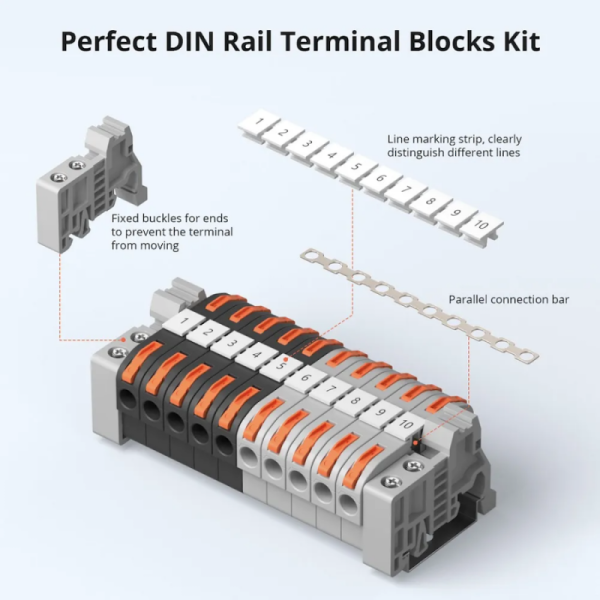 Perfect DIN Rail Terminal Blocks Kit

1 2 3 4 5 6 7 8 9 10

Line marking strip, clearly distinguish different lines

Fixed buckles for ends to prevent the terminal from moving

Parallel connection bar

1 2 3 4 5 6 7 8 9 10